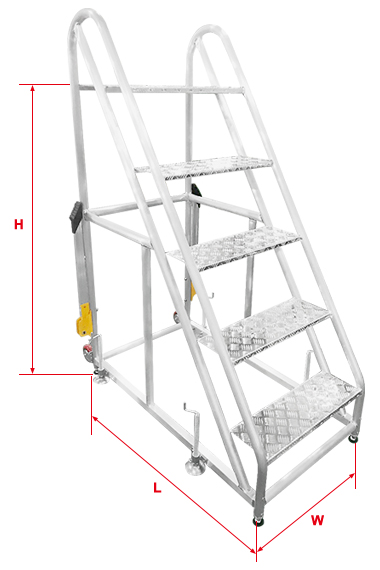 H

L

W